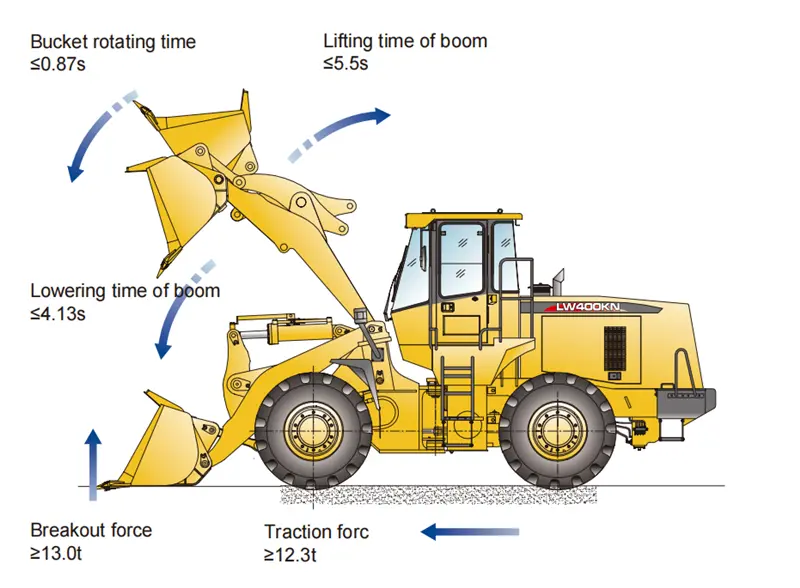 Bucket rotating time
≤0.87s

Lifting time of boom
≤5.5s

Lowering time of boom
≤4.13s

LW400KN

Breakout force
≥13.0t

Traction forc
≥12.3t